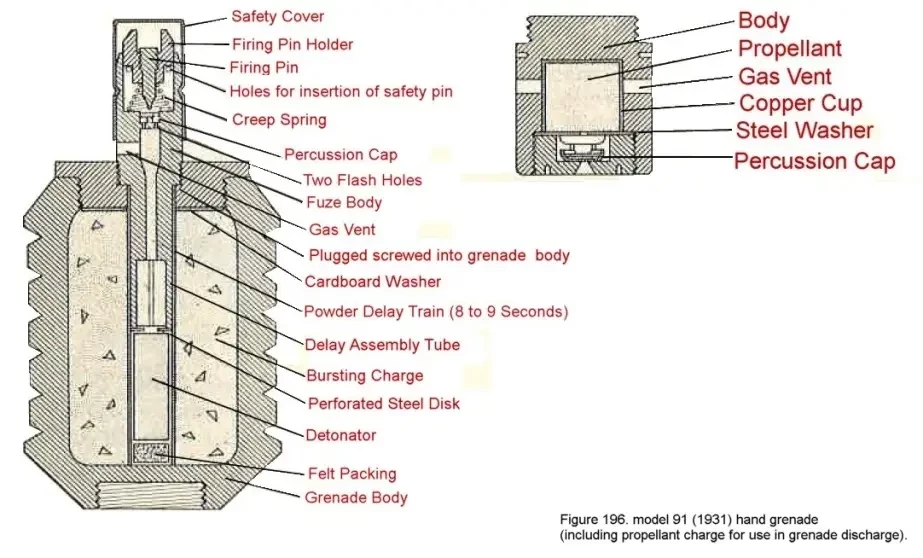 Safety Cover
Firing Pin Holder
Firing Pin
Holes for insertion of safety pin
Creep Spring
Percussion Cap
Two Flash Holes
Fuze Body
Gas Vent
Plugged screwed into grenade body
Cardboard Washer
Powder Delay Train (8 to 9 Seconds)
Delay Assembly Tube
Bursting Charge
Perforated Steel Disk
Detonator
Felt Packing
Grenade Body

Body
Propellant
Gas Vent
Copper Cup
Steel Washer
Percussion Cap

Figure 196. model 91 (1931) hand grenade
(including propellant charge for use in grenade discharge).